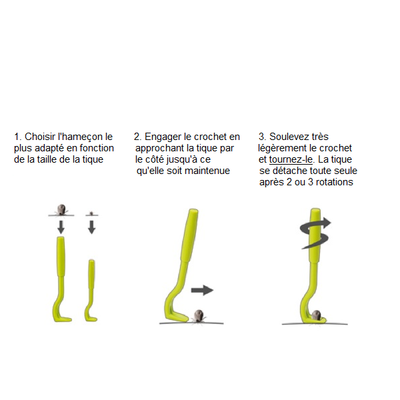 1. Choisir l'hameçon le plus adapté en fonction de la taille de la tique

2. Engager le crochet en approchant la tique par le côté jusqu'à ce qu'elle soit maintenue

3. Soulevez très légèrement le crochet et tournez-le. La tique se détache toute seule après 2 ou 3 rotations